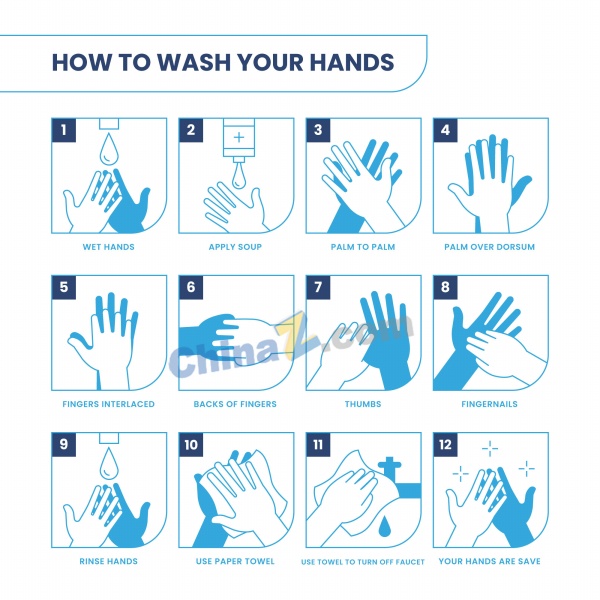 HOW TO WASH YOUR HANDS

1
WET HANDS

2
APPLY SOUP

3
PALM TO PALM

4
PALM OVER DORSUM

5
FINGERS INTERLACED

6
BACKS OF FINGERS

7
THUMBS

8
FINGERNAILS

9
RINSE HANDS

10
USE PAPER TOWEL

11
USE TOWEL TO TURN OFF FAUCET

12
YOUR HANDS ARE SAVE

ChinaZ.com